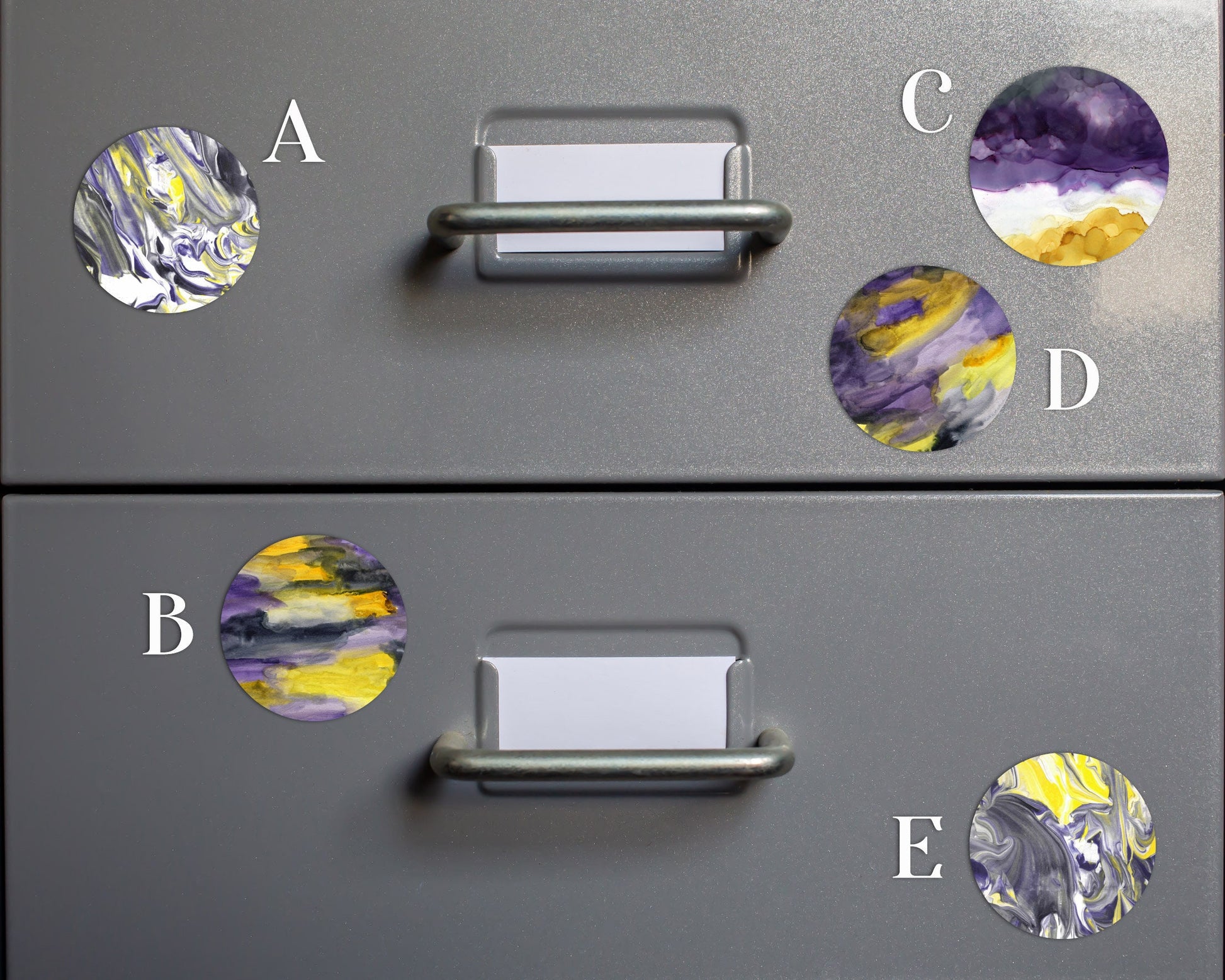 A

C

D

B

E