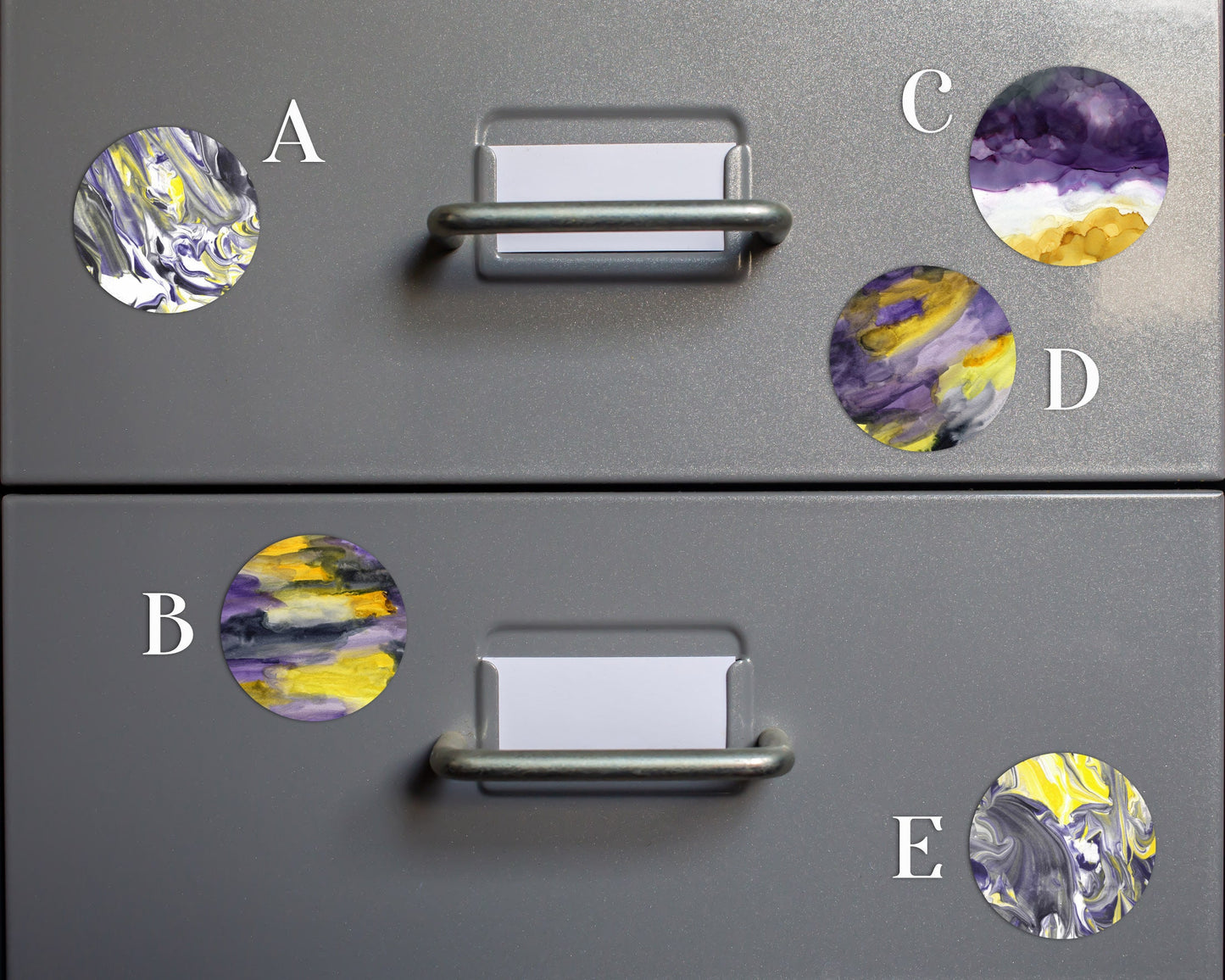 A

C

D

B

E